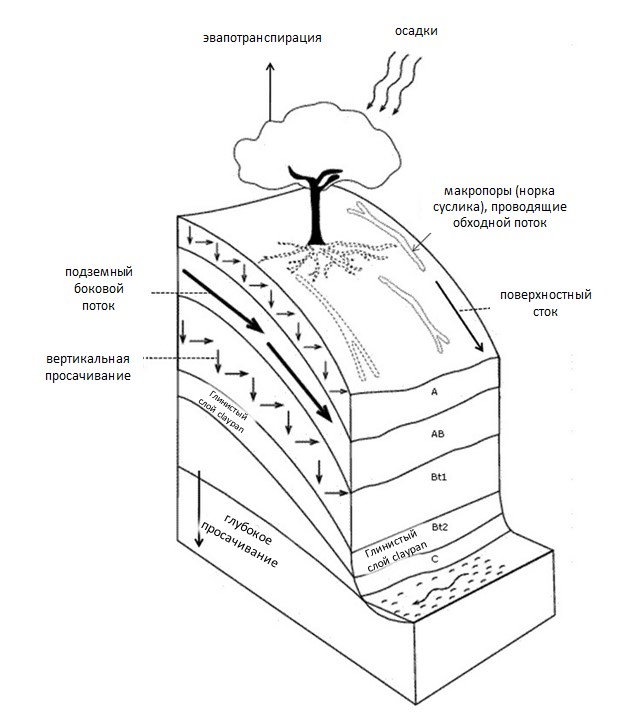 эвапотранспирация

осадки

макропоры (норка суслика), проводящие обходной поток

подземный боковой поток

поверхностный сток

вертикальная просачивание

Глинистый слой claypan

A

AB

Bt1

Bt2

Глинистый слой claypan

C

глубокое просачивание